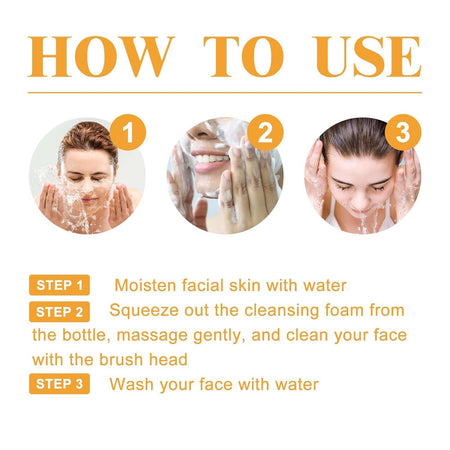 HOW TO USE

1

2

3

STEP 1 Moisten facial skin with water

STEP 2 Squeeze out the cleansing foam from the bottle, massage gently, and clean your face with the brush head

STEP 3 Wash your face with water