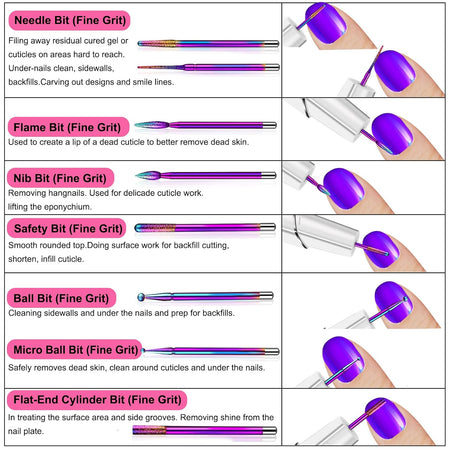 Needle Bit (Fine Grit)

Filing away residual cured gel or cuticles on areas hard to reach. Under-nails clean, sidewalls, backfills.Carving out designs and smile lines.

Flame Bit (Fine Grit)

Used to create a lip of a dead cuticle to better remove dead skin.

Nib Bit (Fine Grit)

Removing hangnails. Used for delicade cuticle work. lifting the eponychium.

Safety Bit (Fine Grit)

Smooth rounded top.Doing surface work for backfill cutting, shorten, infill cuticle.

Ball Bit (Fine Grit)

Cleaning sidewalls and under the nails and prep for backfills.

Micro Ball Bit (Fine Grit)

Safely removes dead skin, clean around cuticles and under the nails.

Flat-End Cylinder Bit (Fine Grit)

In treating the surface area and side grooves. Removing shine from the nail plate.