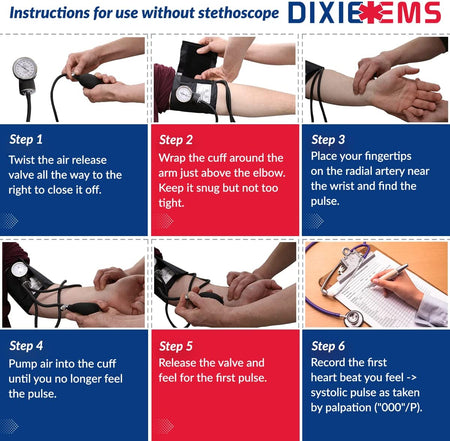 Instructions for use without stethoscope

DIXIE EMS

Step 1
Twist the air release valve all the way to the right to close it off.

Step 2
Wrap the cuff around the arm just above the elbow. Keep it snug but not too tight.

Step 3
Place your fingertips on the radial artery near the wrist and find the pulse.

Step 4
Pump air into the cuff until you no longer feel the pulse.

Step 5
Release the valve and feel for the first pulse.

Step 6
Record the first heart beat you feel -> systolic pulse as taken by palpation ("000"/P).