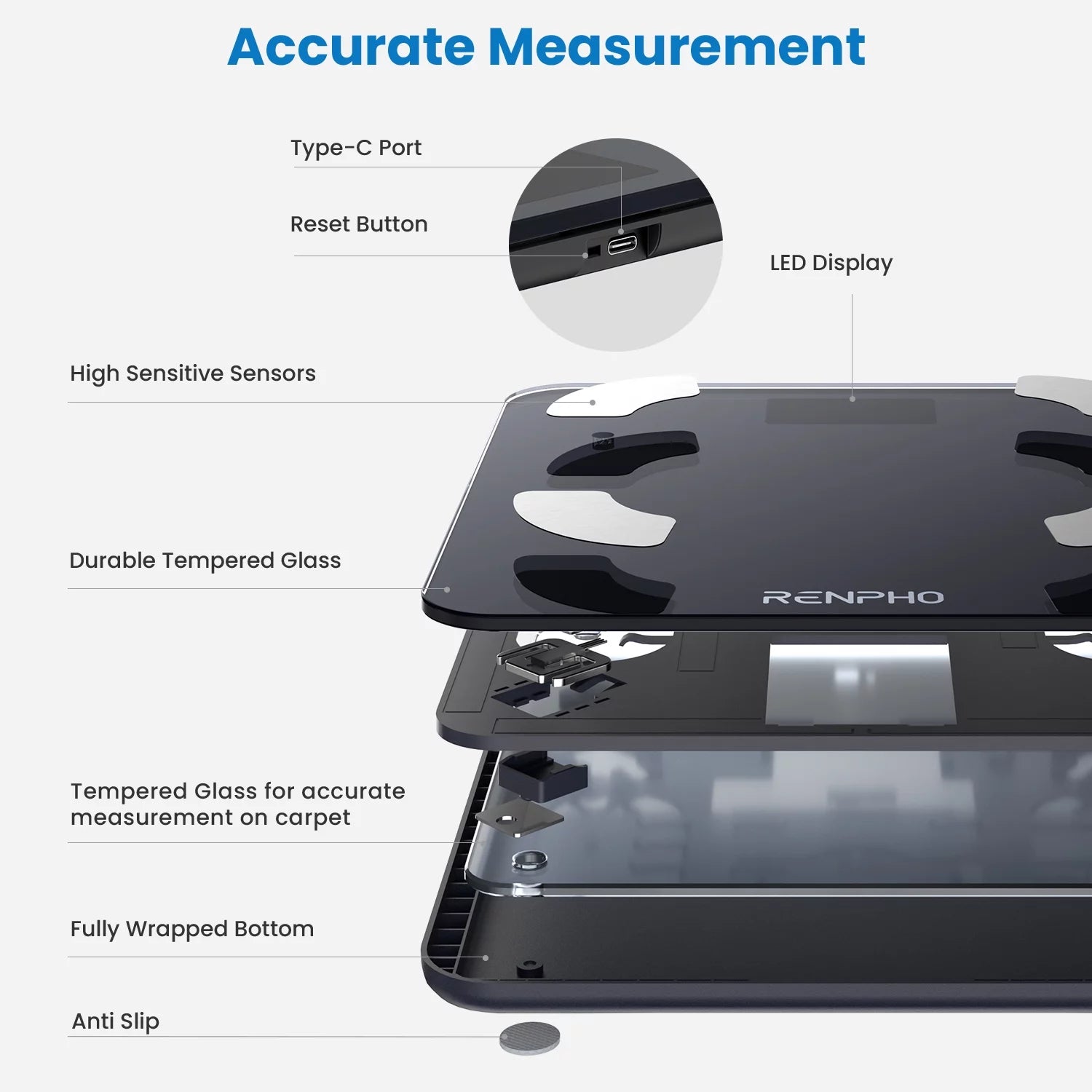 Accurate Measurement

Type-C Port

Reset Button

LED Display

High Sensitive Sensors

Durable Tempered Glass

RENPHO

Tempered Glass for accurate measurement on carpet

Fully Wrapped Bottom

Anti Slip