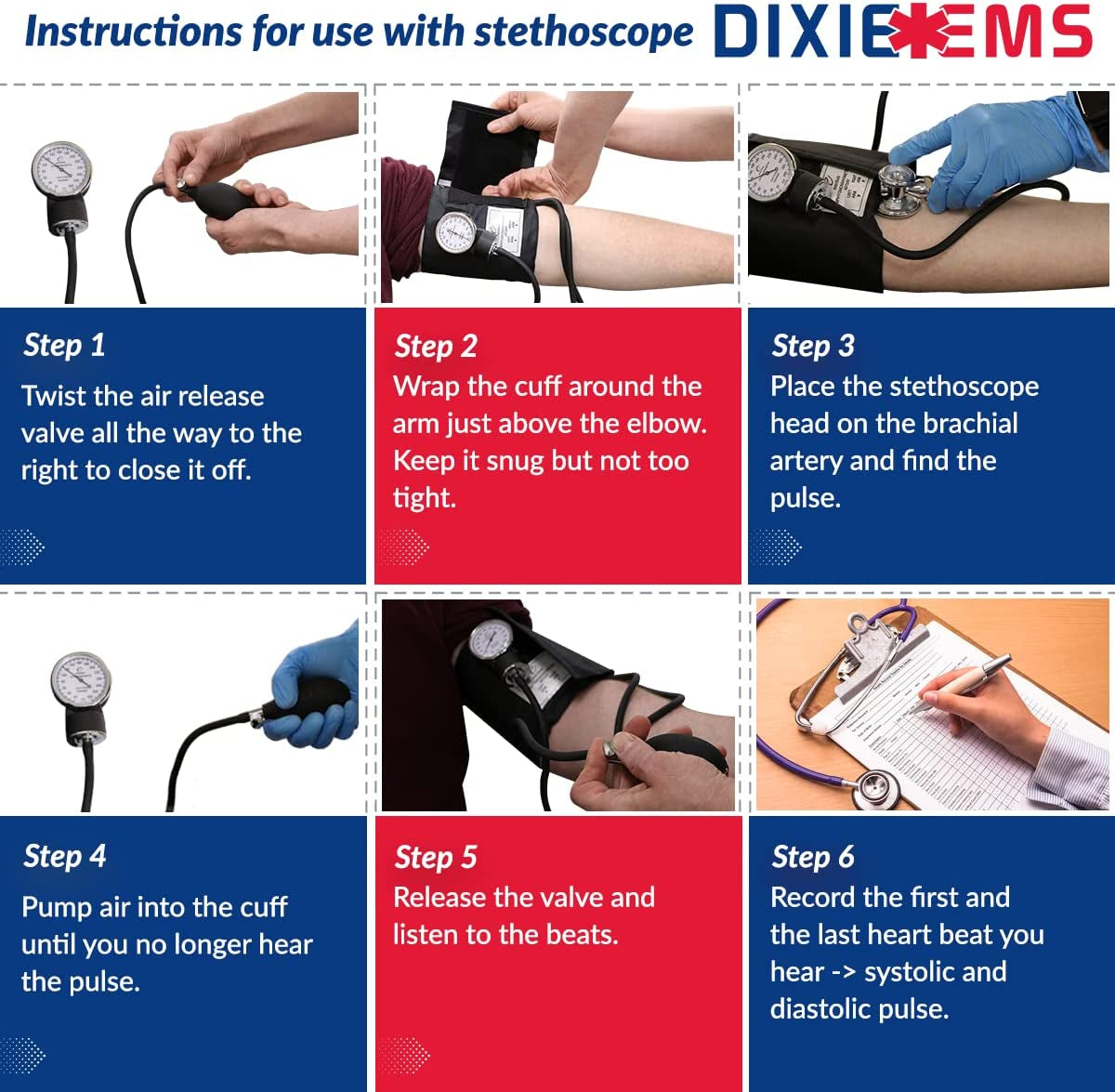 Instructions for use with stethoscope

DIXIE EMS

Step 1
Twist the air release valve all the way to the right to close it off.

Step 2
Wrap the cuff around the arm just above the elbow. Keep it snug but not too tight.

Step 3
Place the stethoscope head on the brachial artery and find the pulse.

Step 4
Pump air into the cuff until you no longer hear the pulse.

Step 5
Release the valve and listen to the beats.

Step 6
Record the first and the last heart beat you hear -> systolic and diastolic pulse.